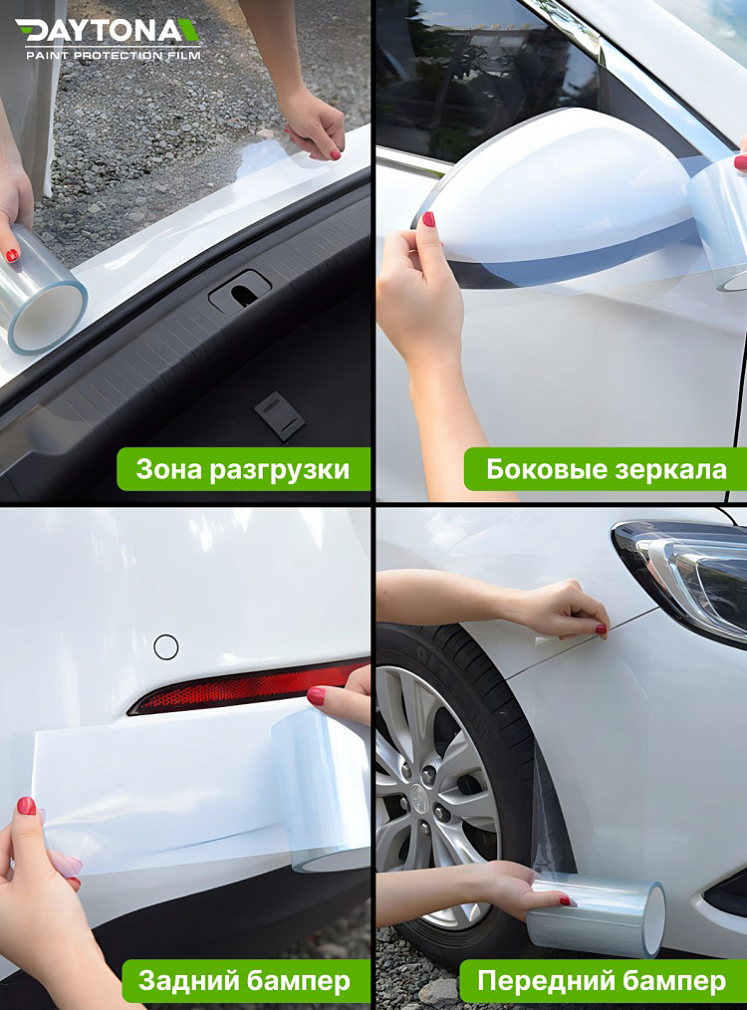 DAYTONA
PAINT PROTECTION FILM

Зона разгрузки

Боковые зеркала

Задний бампер

Передний бампер